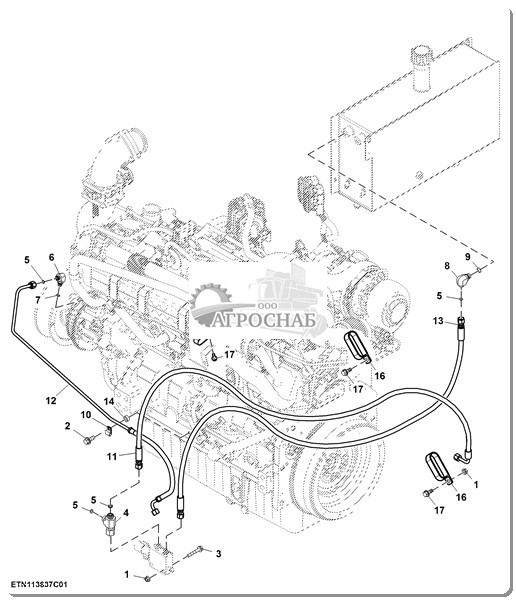 5
6
7
9
8
5
13
ООО
АГРОСНАБ
17
16
17
12
14
10
2
11
1
16
17
5
5
4
3
1
ETN113837C01